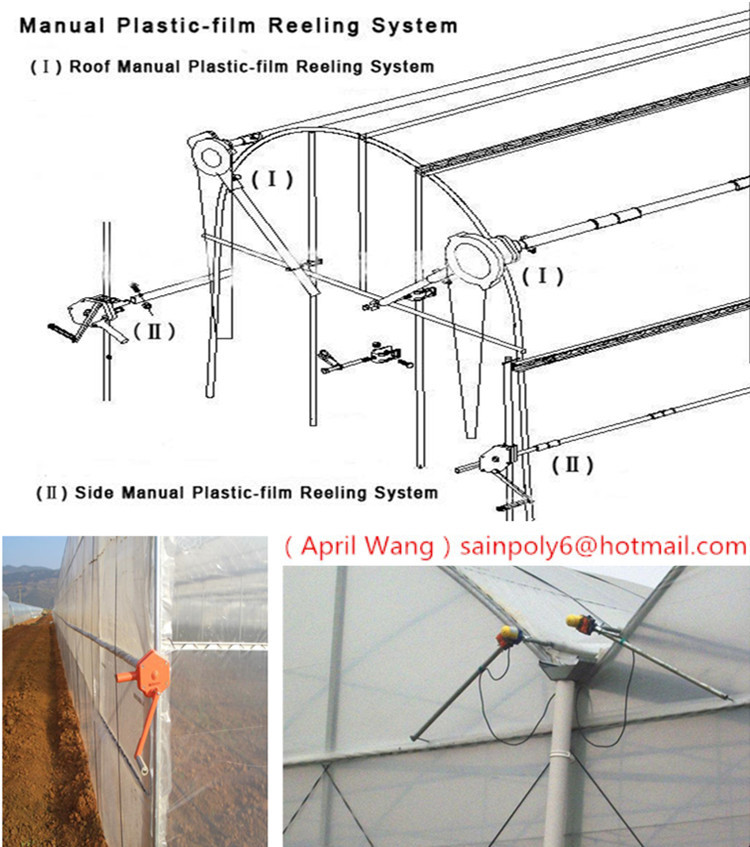 Manual Plastic-film Reeling System

(Ⅰ) Roof Manual Plastic-film Reeling System

(Ⅰ)

(Ⅰ)

(Ⅱ)

(Ⅱ)

(Ⅱ) Side Manual Plastic-film Reeling System

( April Wang ) sainpoly6@hotmail.com