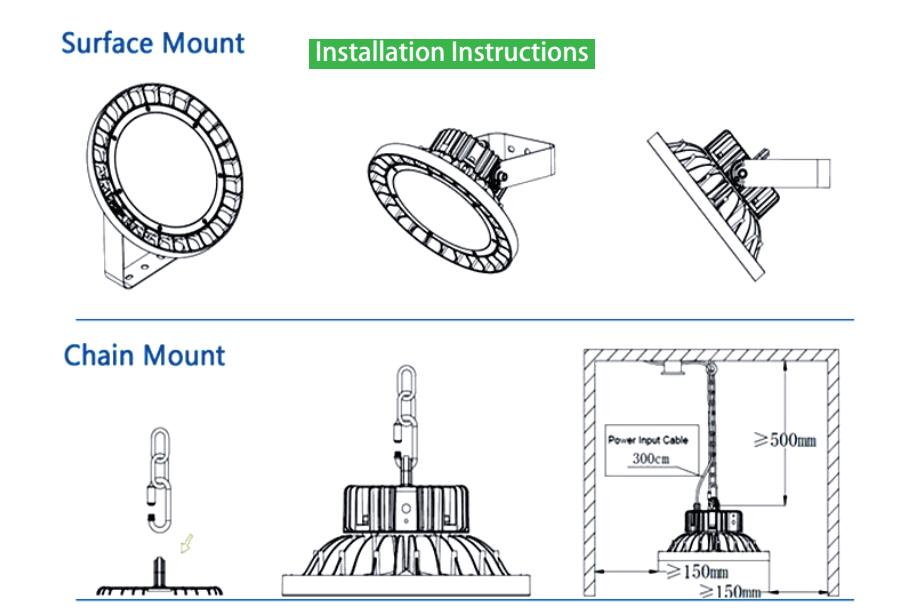 Surface Mount

Installation Instructions

Chain Mount

Power Input Cable
300cm

≥500mm

≥150mm
≥150mm