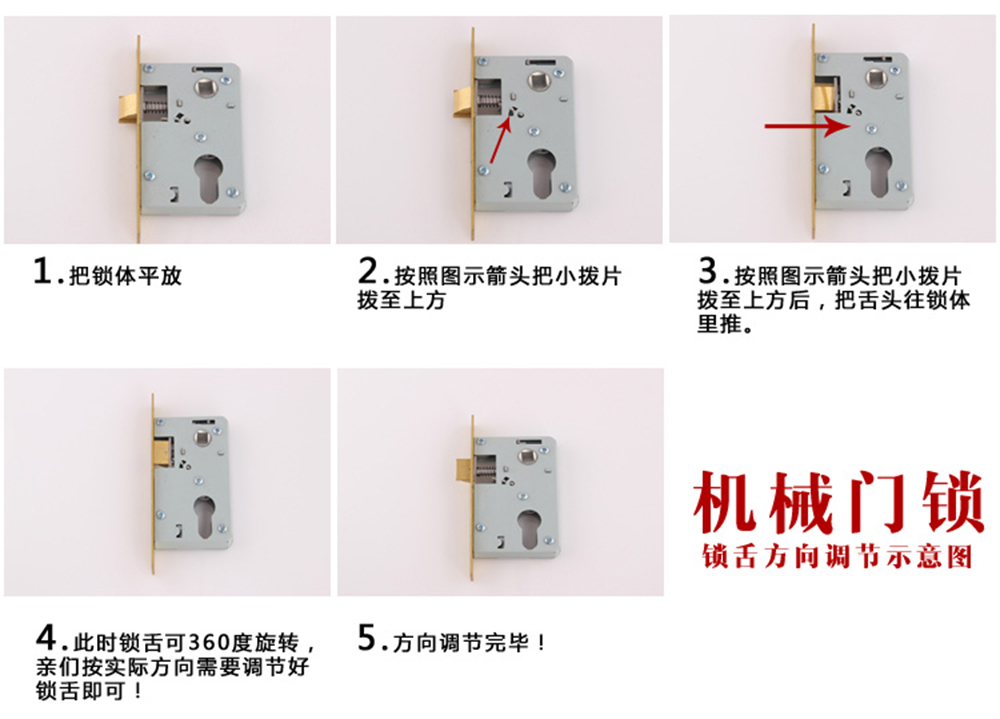 1.把锁体平放

2.按照图示箭头把小拨片拨至上方

3.按照图示箭头把小拨片拨至上方后，把舌头往锁体里推。

4.此时锁舌可360度旋转，亲们按实际方向需要调节好锁舌即可！

5.方向调节完毕！

机械门锁
锁舌方向调节示意图