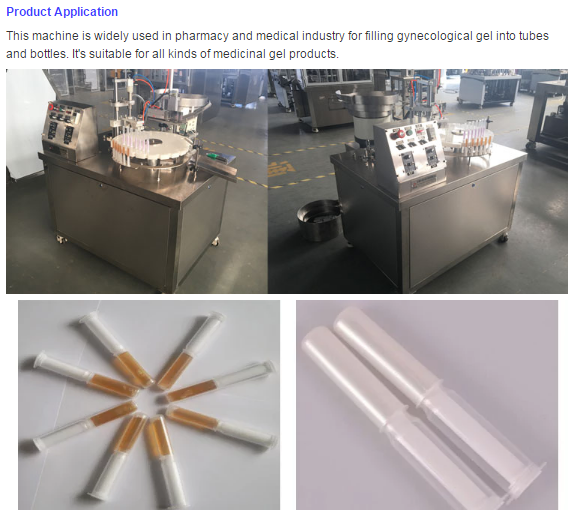 Product Application

This machine is widely used in pharmacy and medical industry for filling gynecological gel into tubes and bottles. It's suitable for all kinds of medicinal gel products.