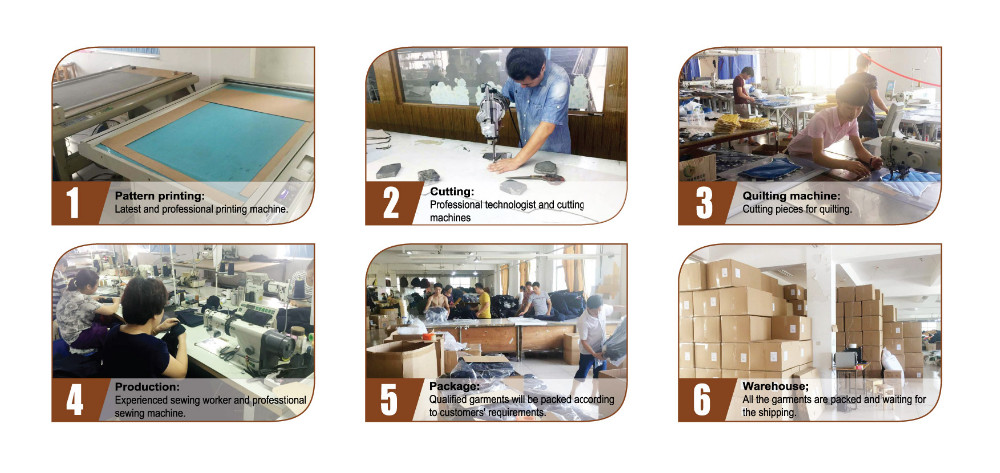 1
Pattern printing:
Latest and professional printing machine.

2
Cutting:
Professional technologist and cutting machines

3
Quilting machine:
Cutting pieces for quilting.

4
Production:
Experienced sewing worker and professtional sewing machine.

5
Package:
Qualified garments will be packed according to customers' requirements.

6
Warehouse:
All the garments are packed and waiting for the shipping.