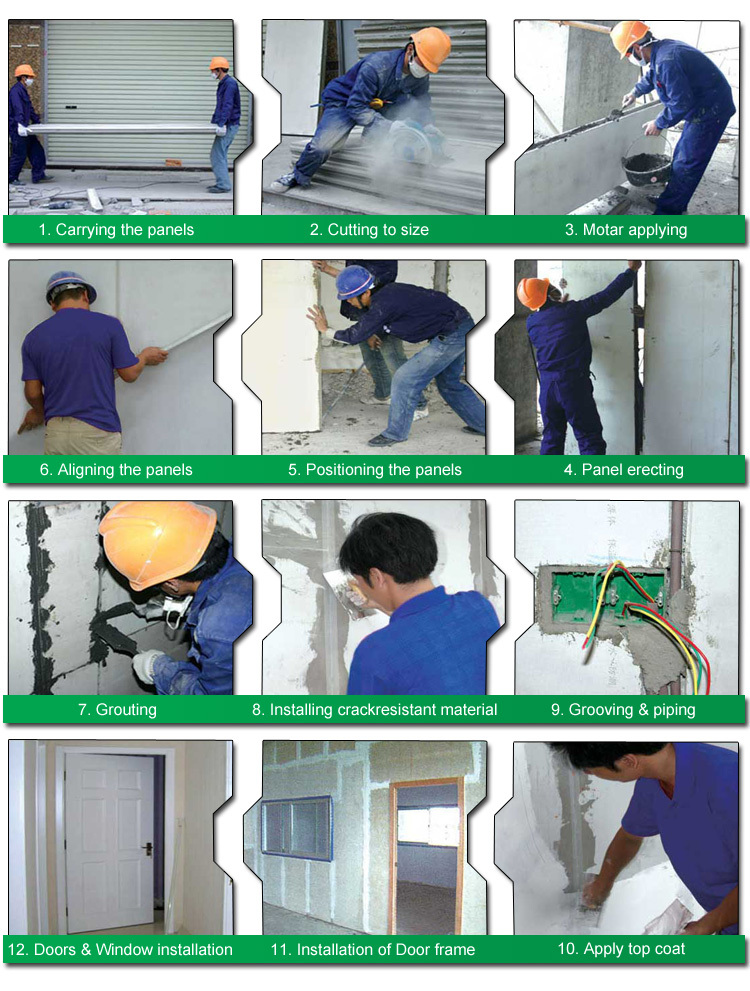 1. Carrying the panels

2. Cutting to size

3. Motar applying

6. Aligning the panels

5. Positioning the panels

4. Panel erecting

7. Grouting

8. Installing crackresistant material

9. Grooving & piping

12. Doors & Window installation

11. Installation of Door frame

10. Apply top coat