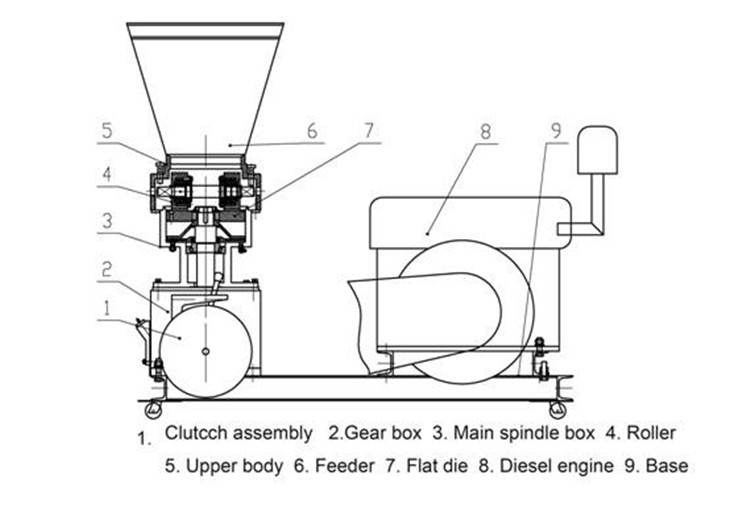 5
6
7
8
9
4
3
2
1

1. Clutcch assembly 2.Gear box 3. Main spindle box 4. Roller 5. Upper body 6. Feeder 7. Flat die 8. Diesel engine 9. Base