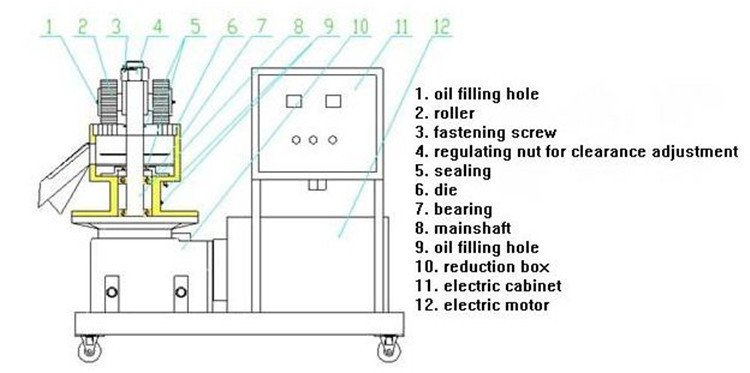 1 2 3 4 5 6 7 8 9 10 11 12

1. oil filling hole
2. roller
3. fastening screw
4. regulating nut for clearance adjustment
5. sealing
6. die
7. bearing
8. mainshaft
9. oil filling hole
10. reduction box
11. electric cabinet
12. electric motor