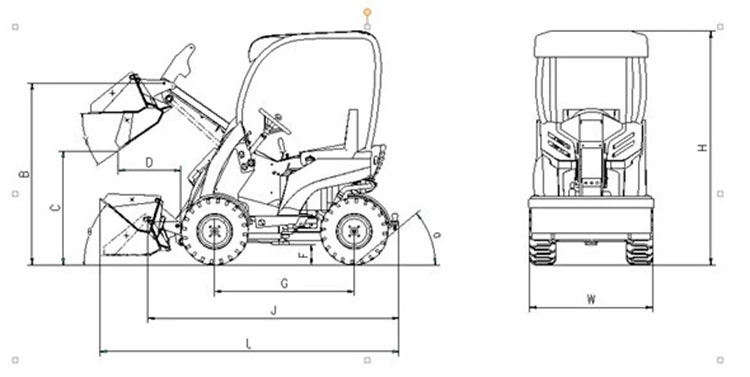 B
C
D
F
G
J
L
H
W