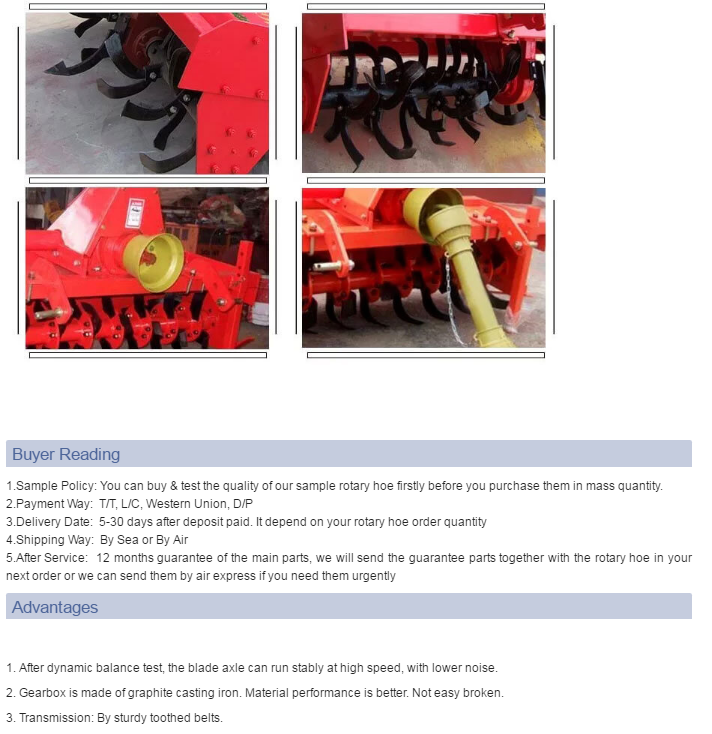 Buyer Reading

1.Sample Policy: You can buy & test the quality of our sample rotary hoe firstly before you purchase them in mass quantity.
2.Payment Way: T/T, L/C, Western Union, D/P
3.Delivery Date: 5-30 days after deposit paid. It depend on your rotary hoe order quantity
4.Shipping Way: By Sea or By Air
5.After Service: 12 months guarantee of the main parts, we will send the guarantee parts together with the rotary hoe in your next order or we can send them by air express if you need them urgently

Advantages

1. After dynamic balance test, the blade axle can run stably at high speed, with lower noise.

2. Gearbox is made of graphite casting iron. Material performance is better. Not easy broken.

3. Transmission: By sturdy toothed belts.