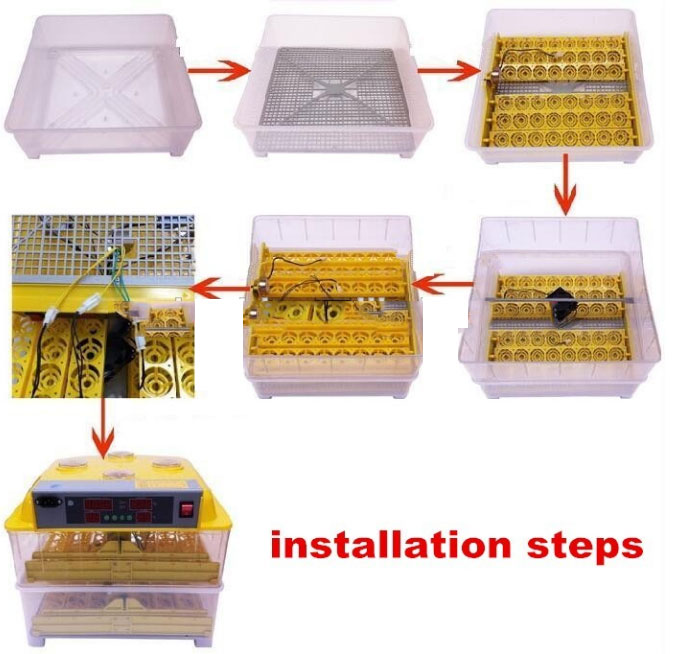 installation steps