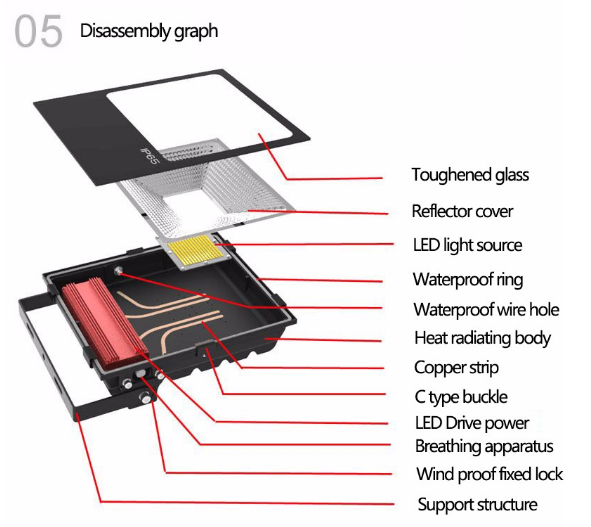 05 Disassembly graph

IP65

Toughened glass

Reflector cover

LED light source

Waterproof ring

Waterproof wire hole

Heat radiating body

Copper strip

C type buckle

LED Drive power

Breathing apparatus

Wind proof fixed lock

Support structure