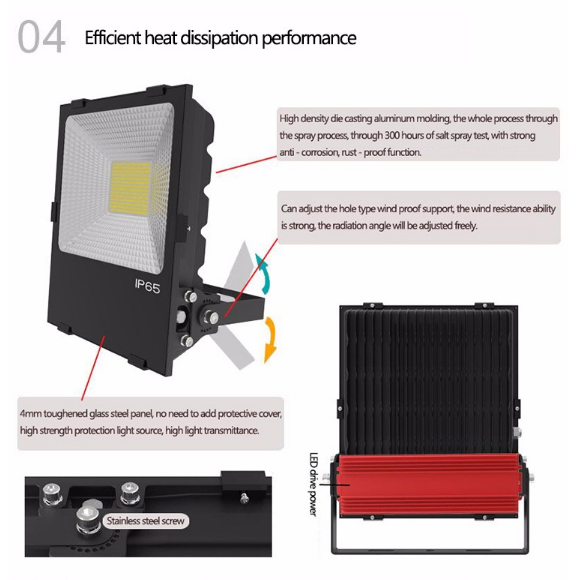 04 Efficient heat dissipation performance

High density die casting aluminum molding, the whole process through the spray process, through 300 hours of salt spray test, with strong anti - corrosion, rust - proof function.

Can adjust the hole type wind proof support, the wind resistance ability is strong, the radiation angle will be adjusted freely.

IP65

4mm toughened glass steel panel, no need to add protective cover, high strength protection light source, high light transmittance.

LED drive power

Stainless steel screw