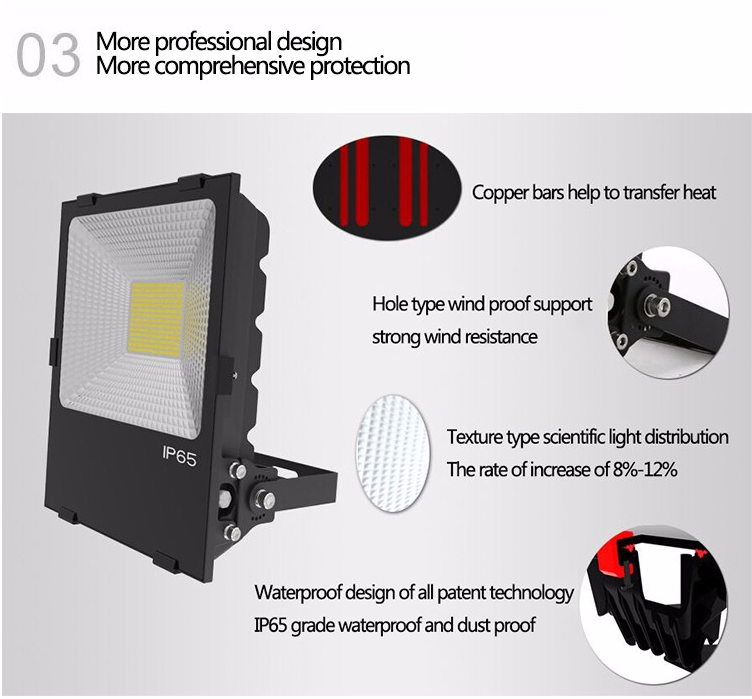 03 More professional design
More comprehensive protection

IP65

Copper bars help to transfer heat

Hole type wind proof support
strong wind resistance

Texture type scientific light distribution
The rate of increase of 8%-12%

Waterproof design of all patent technology
IP65 grade waterproof and dust proof