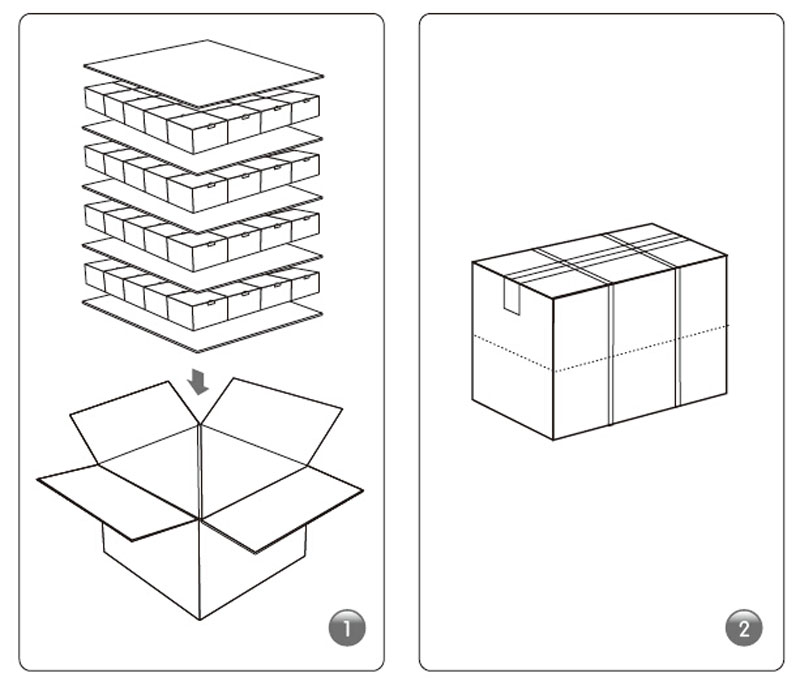 1

2