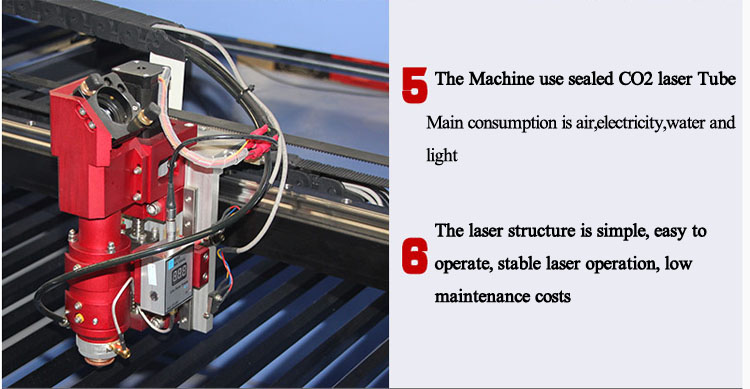 5 The Machine use sealed CO2 laser Tube

Main consumption is air,electricity,water and light

6 The laser structure is simple, easy to operate, stable laser operation, low maintenance costs